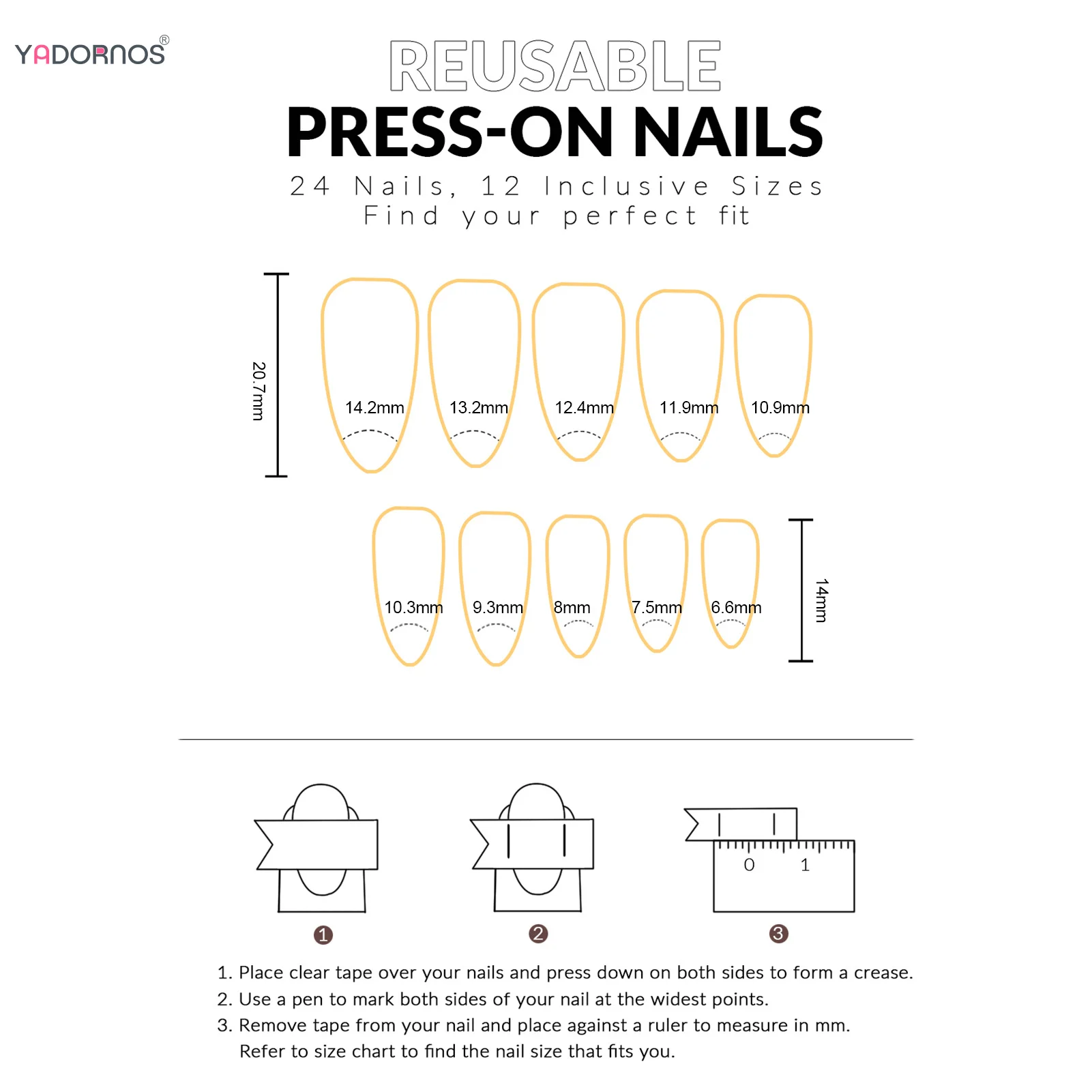 YADORNOS®

REUSABLE
PRESS-ON NAILS
24 Nails, 12 Inclusive Sizes
Find your perfect fit

20.7mm

14.2mm
13.2mm
12.4mm
11.9mm
10.9mm

10.3mm
9.3mm
8mm
7.5mm
6.6mm

14mm

0 1

1
2
3

1. Place clear tape over your nails and press down on both sides to form a crease.
2. Use a pen to mark both sides of your nail at the widest points.
3. Remove tape from your nail and place against a ruler to measure in mm.
Refer to size chart to find the nail size that fits you.